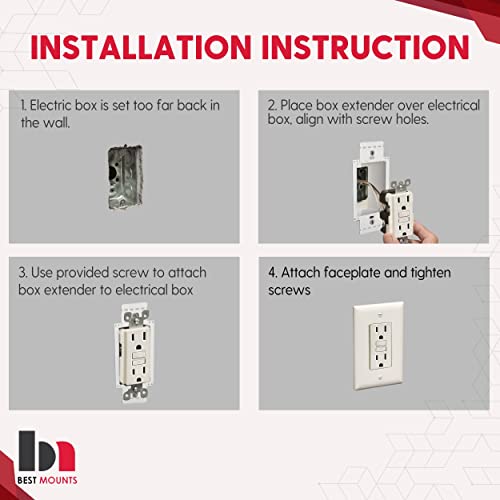 INSTALLATION INSTRUCTION

1. Electric box is set too far back in the wall.

2. Place box extender over electrical box, align with screw holes.

3. Use provided screw to attach box extender to electrical box

4. Attach faceplate and tighten screws

BEST MOUNTS