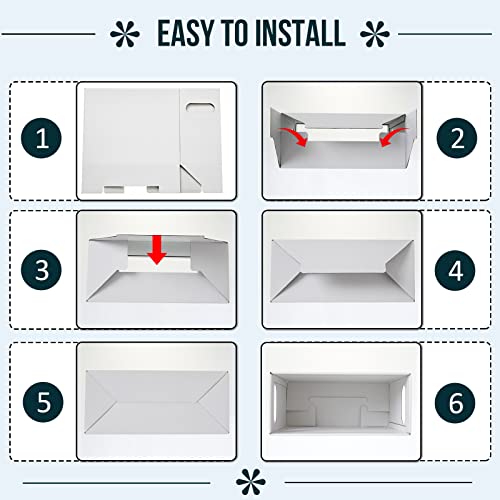 EASY TO INSTALL

1

2

3

4

5

6