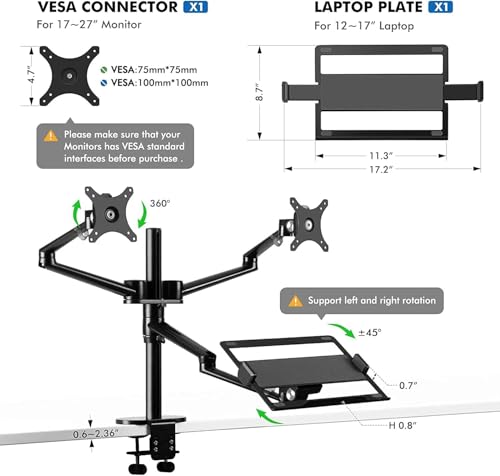 VESA CONNECTOR X1
For 17~27" Monitor

4.7"

VESA:75mm*75mm
VESA:100mm*100mm

Please make sure that your Monitors has VESA standard interfaces before purchase .

LAPTOP PLATE X1
For 12~17" Laptop

8.7"
11.3"
17.2"

360°

Support left and right rotation

±45°
0.7"
H 0.8"
0.6~2.36"