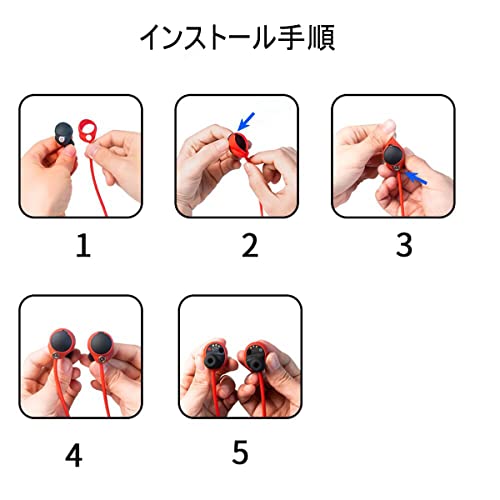 インストール手順

1

2

3

4

5