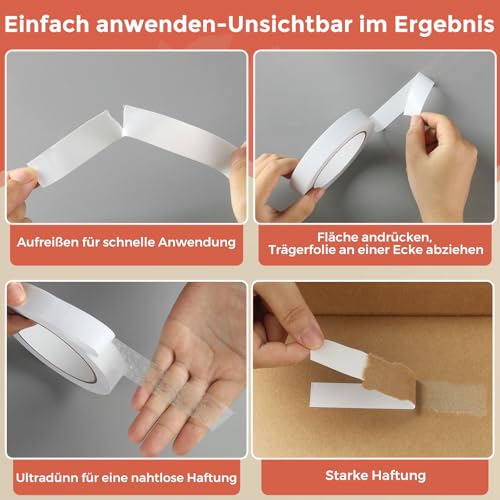 Einfach anwenden-Unsichtbar im Ergebnis

Aufreißen für schnelle Anwendung

Fläche andrücken, Trägerfolie an einer Ecke abziehen

Ultradünn für eine nahtlose Haftung

Starke Haftung