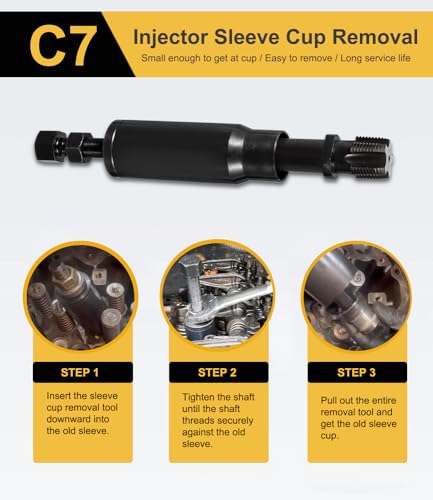 C7

Injector Sleeve Cup Removal

Small enough to get at cup / Easy to remove / Long service life

STEP 1

Insert the sleeve cup removal tool downward into the old sleeve.

STEP 2

Tighten the shaft until the shaft threads securely against the old sleeve.

STEP 3

Pull out the entire removal tool and get the old sleeve cup.