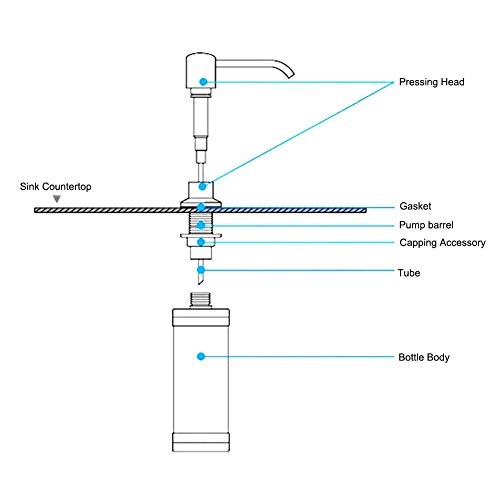 Pressing Head

Sink Countertop

Gasket

Pump barrel

Capping Accessory

Tube

Bottle Body