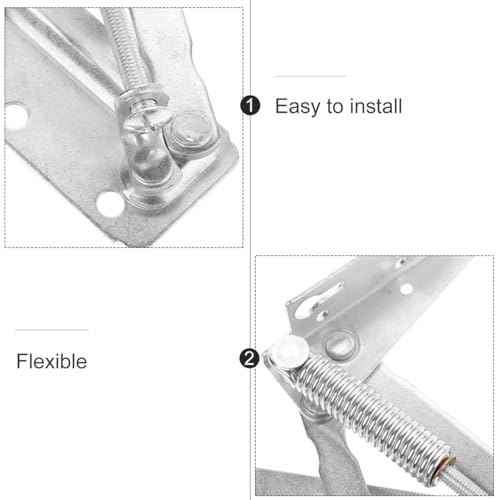 1 Easy to install

Flexible

2