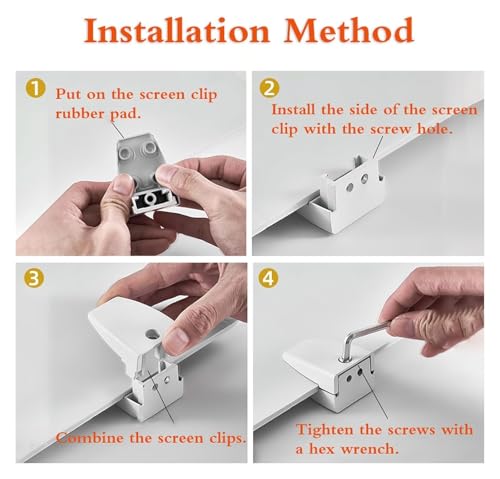 Installation Method

1 Put on the screen clip rubber pad.

2 Install the side of the screen clip with the screw hole.

3 Combine the screen clips.

4 Tighten the screws with a hex wrench.