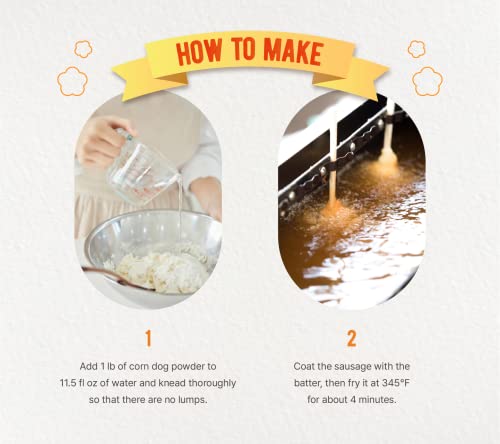 HOW TO MAKE

1

Add 1 lb of corn dog powder to 11.5 fl oz of water and knead thoroughly so that there are no lumps.

2

Coat the sausage with the batter, then fry it at 345°F for about 4 minutes.