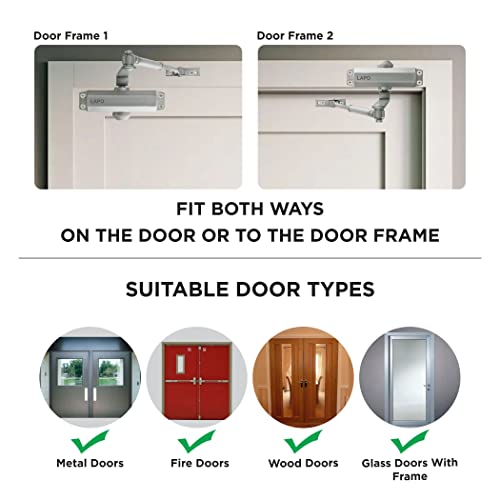 Door Frame 1

Door Frame 2

FIT BOTH WAYS
ON THE DOOR OR TO THE DOOR FRAME

SUITABLE DOOR TYPES

✓
Metal Doors

✓
Fire Doors

✓
Wood Doors

✓
Glass Doors With Frame