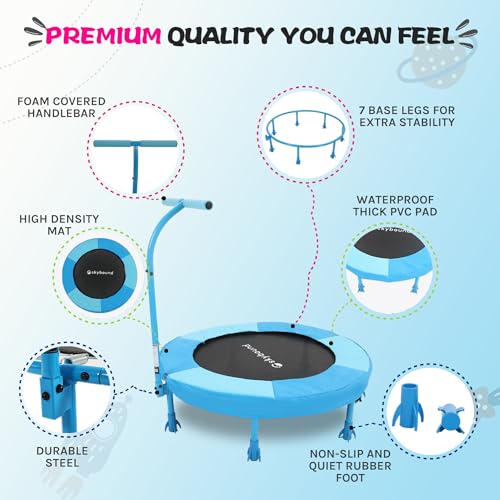 PREMIUM QUALITY YOU CAN FEEL

FOAM COVERED HANDLEBAR

7 BASE LEGS FOR EXTRA STABILITY

HIGH DENSITY MAT

skybound

WATERPROOF THICK PVC PAD

skybound

skybound

DURABLE STEEL

NON-SLIP AND QUIET RUBBER FOOT