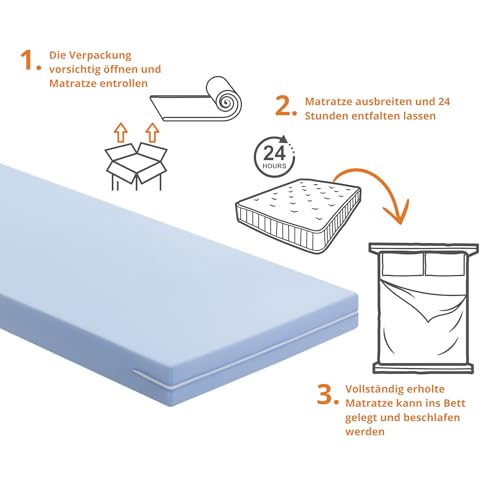 1. Die Verpackung vorsichtig öffnen und Matratze entrollen

2. Matratze ausbreiten und 24 Stunden entfalten lassen

24 HOURS

3. Vollständig erholte Matratze kann ins Bett gelegt und beschlafen werden