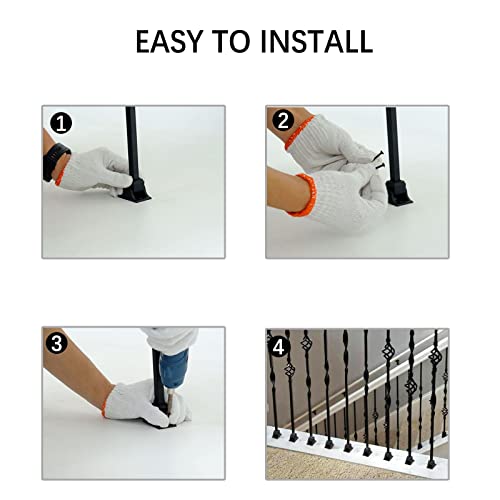 EASY TO INSTALL

1

2

3

4