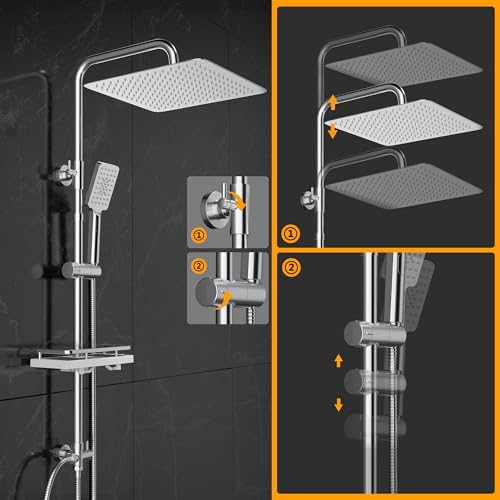 ①
②
①
②