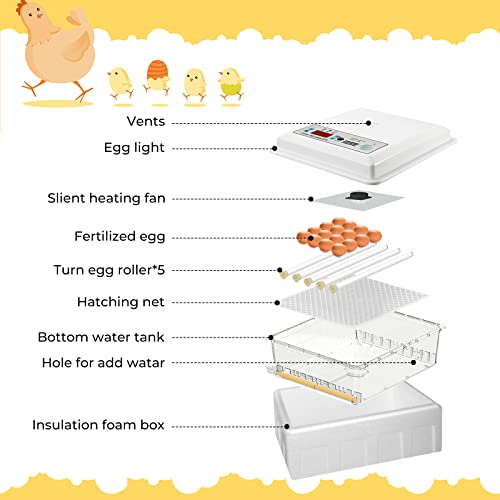 Vents

Egg light

Slient heating fan

Fertilized egg

Turn egg roller*5

Hatching net

Bottom water tank

Hole for add watar

Insulation foam box