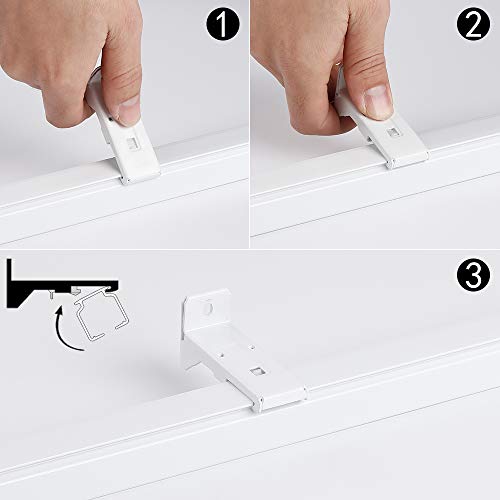 1

2

3