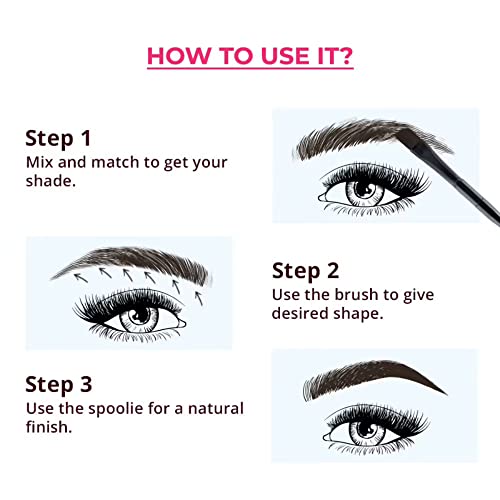 HOW TO USE IT?

Step 1
Mix and match to get your shade.

Step 2
Use the brush to give desired shape.

Step 3
Use the spoolie for a natural finish.