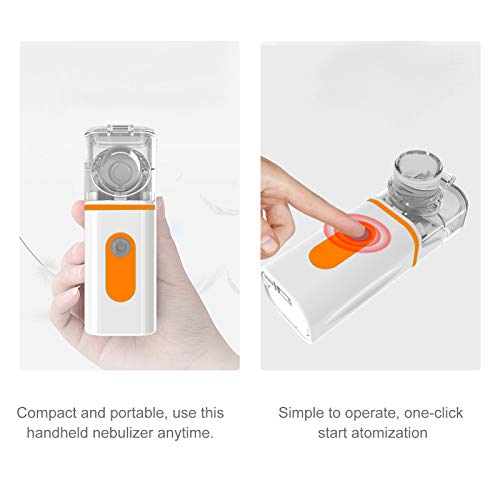 Compact and portable, use this handheld nebulizer anytime.

Simple to operate, one-click start atomization