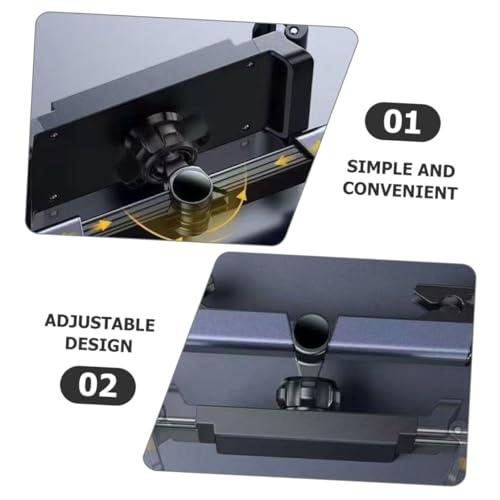 01

SIMPLE AND CONVENIENT

ADJUSTABLE DESIGN

02