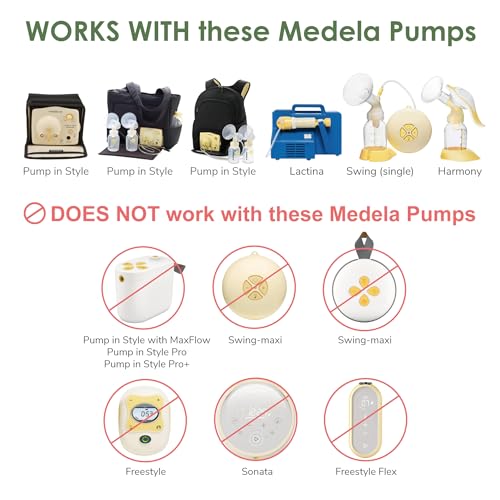 WORKS WITH these Medela Pumps

Pump in Style

Pump in Style

Pump in Style

Lactina

Swing (single)

Harmony

DOES NOT work with these Medela Pumps

Pump in Style with MaxFlow
Pump in Style Pro
Pump in Style Pro+

Swing-maxi

Swing-maxi

Freestyle

Sonata

Freestyle Flex