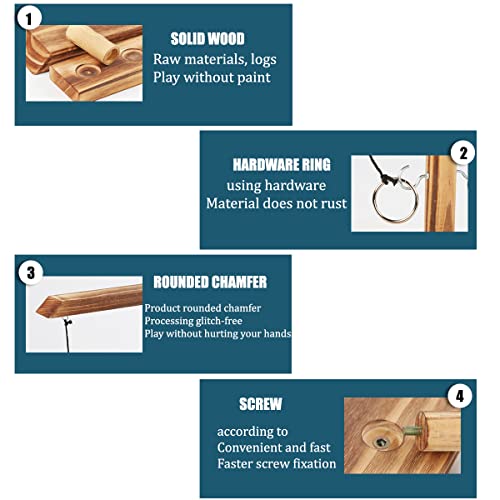 1

SOLID WOOD

Raw materials, logs
Play without paint

2

HARDWARE RING

using hardware
Material does not rust

3

ROUNDED CHAMFER

Product rounded chamfer
Processing glitch-free
Play without hurting your hands

4

SCREW

according to
Convenient and fast
Faster screw fixation