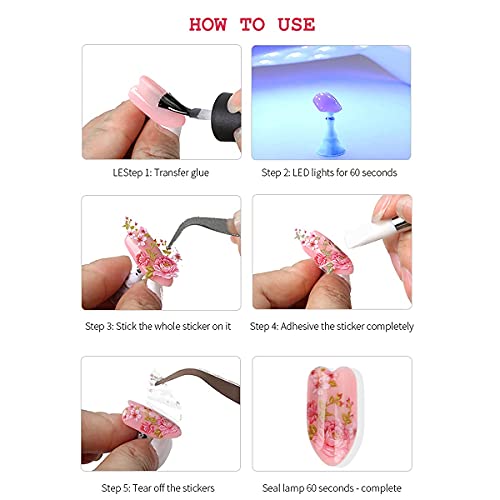 HOW TO USE

LEStep 1: Transfer glue

Step 2: LED lights for 60 seconds

Step 3: Stick the whole sticker on it

Step 4: Adhesive the sticker completely

Step 5: Tear off the stickers

Seal lamp 60 seconds - complete