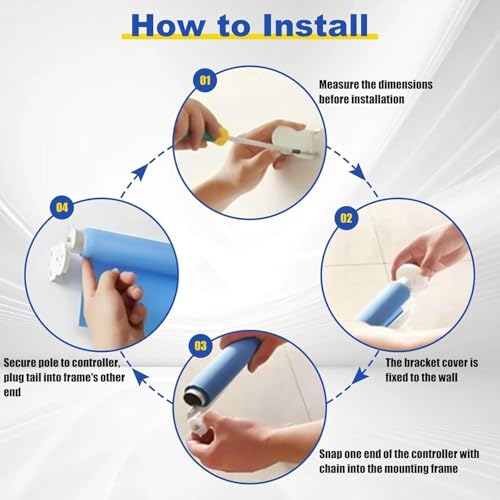 How to Install

01

Measure the dimensions before installation

02

The bracket cover is fixed to the wall

03

Snap one end of the controller with chain into the mounting frame

04

Secure pole to controller, plug tail into frame's other end