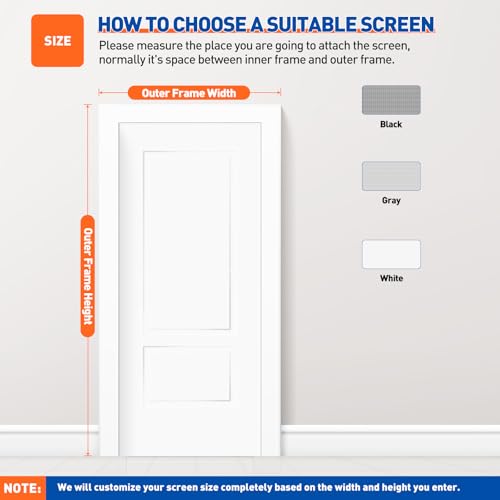 SIZE

HOW TO CHOOSE A SUITABLE SCREEN

Please measure the place you are going to attach the screen, normally it's space between inner frame and outer frame.

Outer Frame Width

Outer Frame Height

Black

Gray

White

NOTE: We will customize your screen size completely based on the width and height you enter.