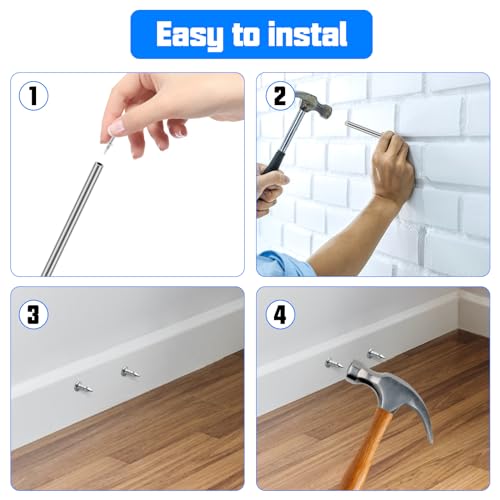 Easy to instal

1

2

3

4