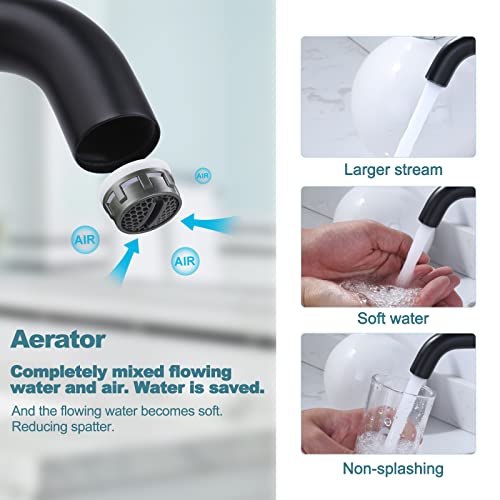 AIR

AIR

AIR

Aerator

Completely mixed flowing water and air. Water is saved.

And the flowing water becomes soft. Reducing spatter.

Larger stream

Soft water

Non-splashing