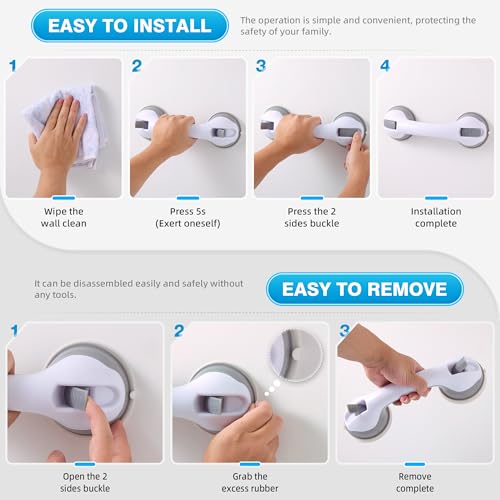 EASY TO INSTALL

The operation is simple and convenient, protecting the safety of your family.

1

Wipe the wall clean

2

Press 5s (Exert oneself)

3

Press the 2 sides buckle

4

Installation complete

It can be disassembled easily and safely without any tools.

EASY TO REMOVE

1

Open the 2 sides buckle

2

Grab the excess rubber

3

Remove complete