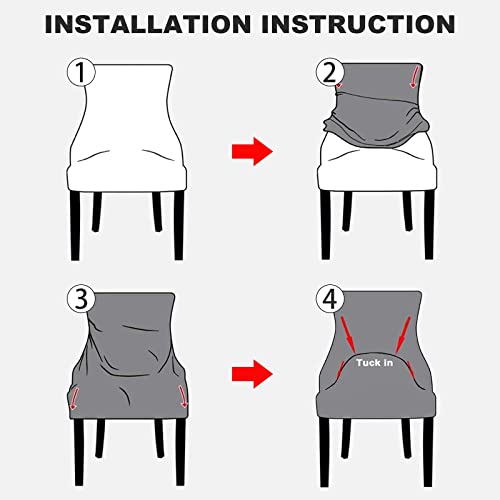 INSTALLATION INSTRUCTION

1

2

3

4

Tuck in