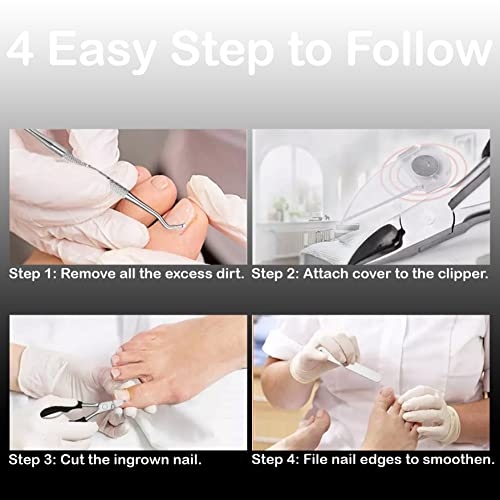 4 Easy Step to Follow

Step 1: Remove all the excess dirt.

Step 2: Attach cover to the clipper.

Step 3: Cut the ingrown nail.

Step 4: File nail edges to smoothen.