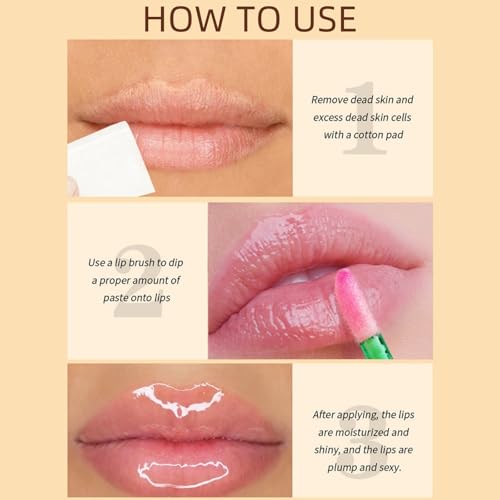 HOW TO USE

1
Remove dead skin and excess dead skin cells with a cotton pad

2
Use a lip brush to dip a proper amount of paste onto lips

3
After applying, the lips are moisturized and shiny, and the lips are plump and sexy.