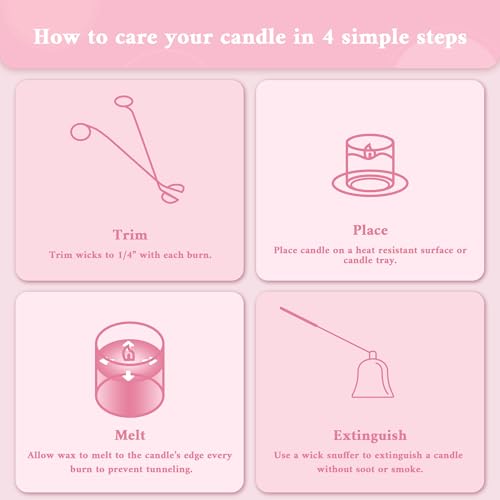 How to care your candle in 4 simple steps

Trim

Trim wicks to 1/4" with each burn.

Place

Place candle on a heat resistant surface or candle tray.

Melt

Allow wax to melt to the candle's edge every burn to prevent tunneling.

Extinguish

Use a wick snuffer to extinguish a candle without soot or smoke.