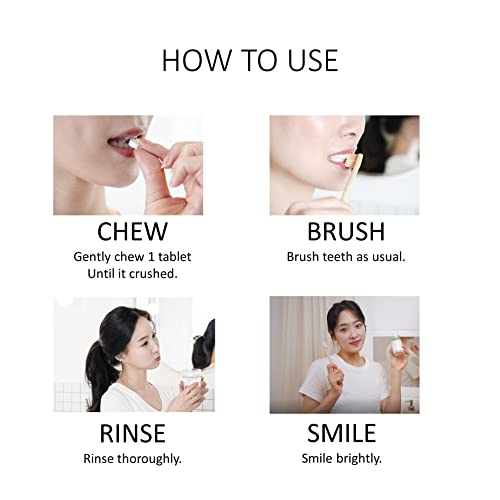 HOW TO USE

CHEW
Gently chew 1 tablet
Until it crushed.

BRUSH
Brush teeth as usual.

RINSE
Rinse thoroughly.

SMILE
Smile brightly.