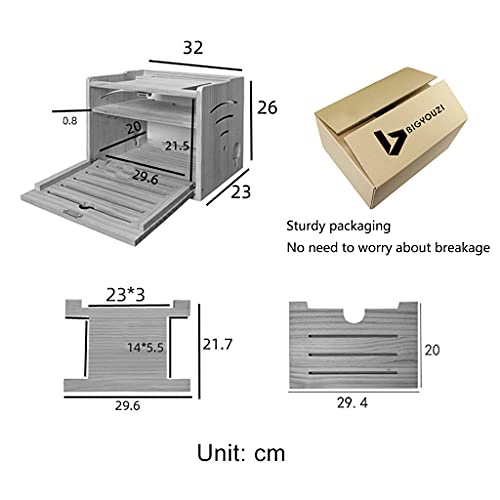 32

26

0.8

20

21.5

29.6

23

BIGYOUZI

Sturdy packaging

No need to worry about breakage

23*3

14*5.5

21.7

29.6

20

29. 4

Unit: cm