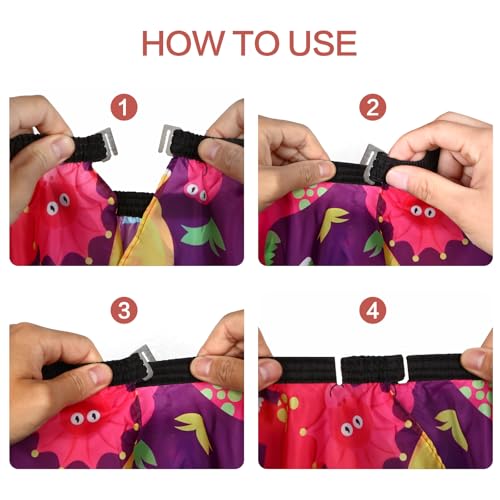 HOW TO USE

1

2

3

4