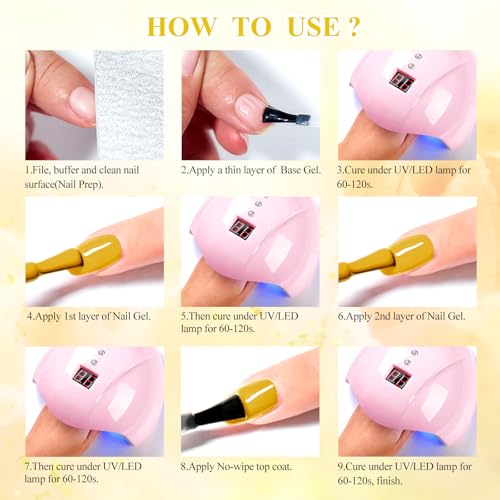 HOW TO USE ?

1.File, buffer and clean nail surface(Nail Prep).

2.Apply a thin layer of Base Gel.

3.Cure under UV/LED lamp for 60-120s.

4.Apply 1st layer of Nail Gel.

5.Then cure under UV/LED lamp for 60-120s.

6.Apply 2nd layer of Nail Gel.

7.Then cure under UV/LED lamp for 60-120s.

8.Apply No-wipe top coat.

9.Cure under UV/LED lamp for 60-120s, finish.