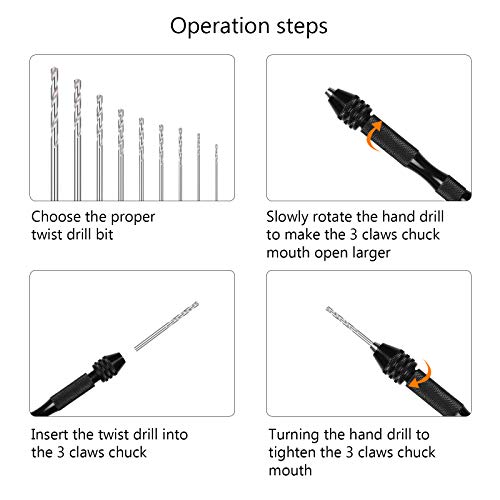 Operation steps

Choose the proper twist drill bit

Slowly rotate the hand drill to make the 3 claws chuck mouth open larger

Insert the twist drill into the 3 claws chuck

Turning the hand drill to tighten the 3 claws chuck mouth