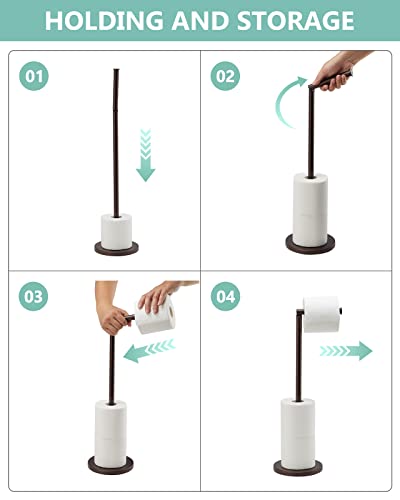 HOLDING AND STORAGE

01

02

03

04