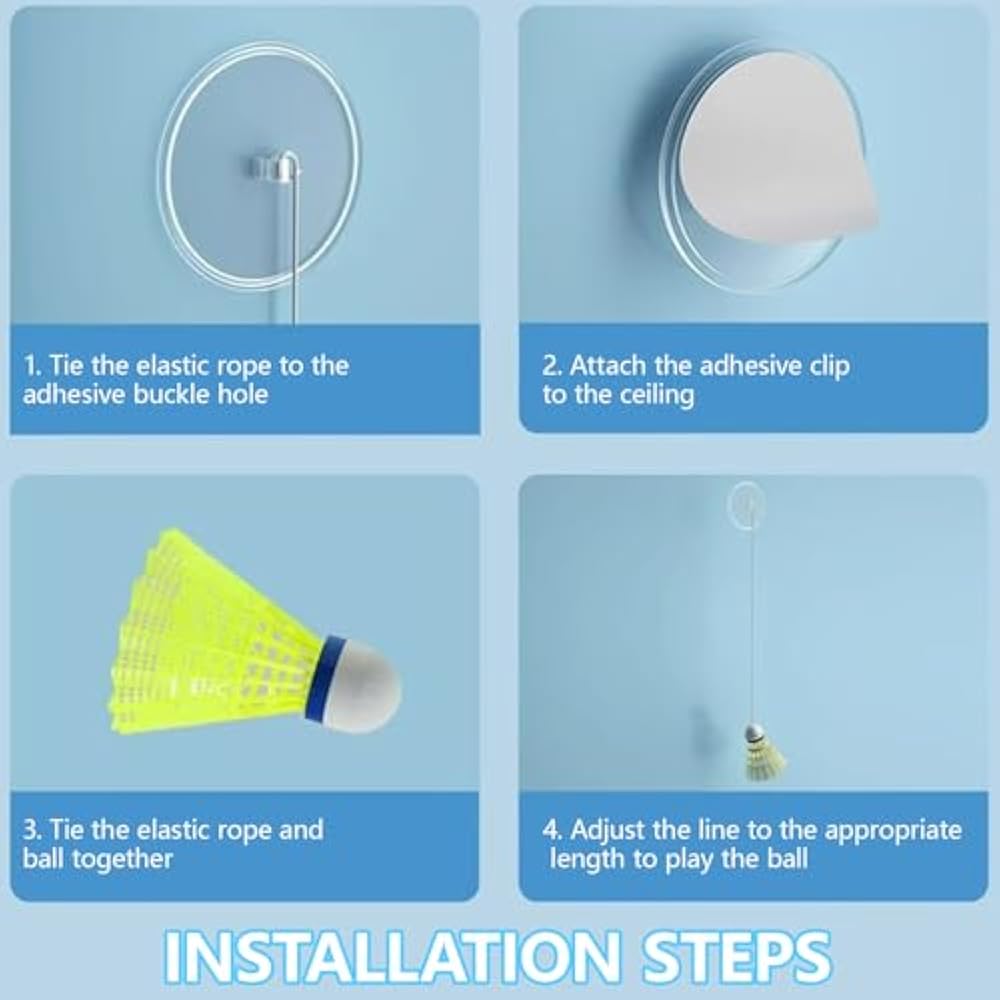 1. Tie the elastic rope to the adhesive buckle hole

2. Attach the adhesive clip to the ceiling

3. Tie the elastic rope and ball together

4. Adjust the line to the appropriate length to play the ball

INSTALLATION STEPS