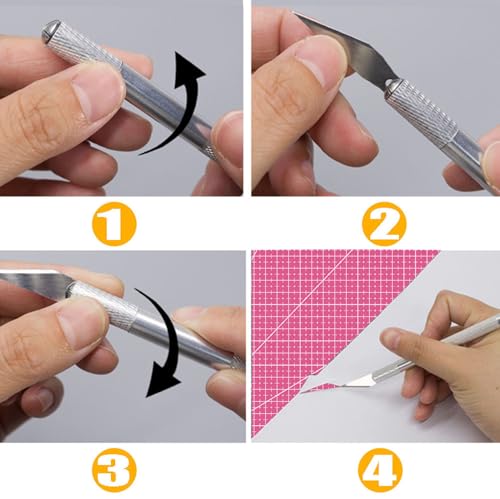 1

2

3

4