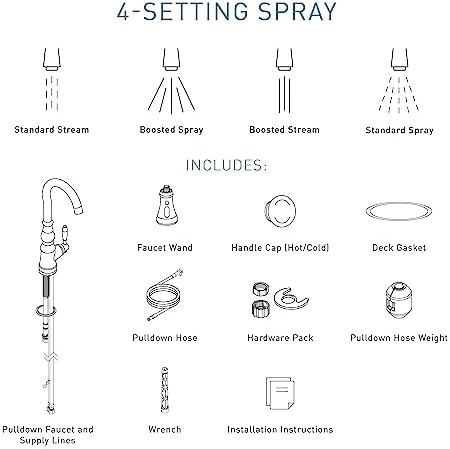 4-SETTING SPRAY

Standard Stream

Boosted Spray

Boosted Stream

Standard Spray

INCLUDES:

Faucet Wand

Handle Cap (Hot/Cold)

Deck Gasket

Pulldown Hose

Hardware Pack

Pulldown Hose Weight

Pulldown Faucet and Supply Lines

Wrench

Installation Instructions