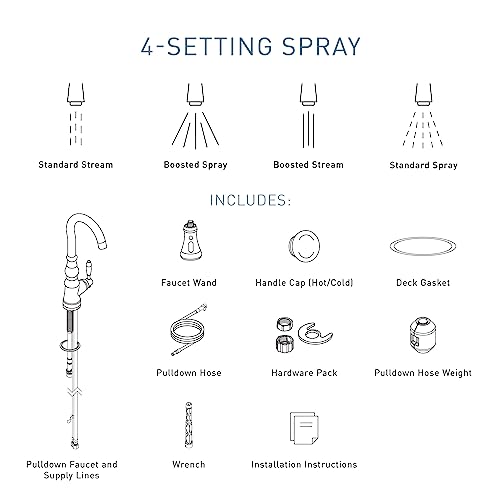 4-SETTING SPRAY

Standard Stream

Boosted Spray

Boosted Stream

Standard Spray

INCLUDES:

Faucet Wand

Handle Cap (Hot/Cold)

Deck Gasket

Pulldown Hose

Hardware Pack

Pulldown Hose Weight

Pulldown Faucet and Supply Lines

Wrench

Installation Instructions