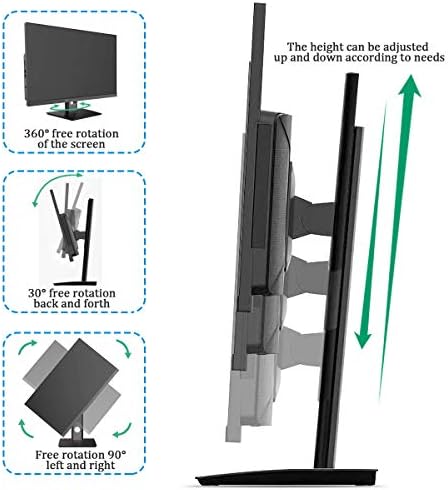 360° free rotation of the screen

30° free rotation back and forth

Free rotation 90° left and right

The height can be adjusted up and down according to needs