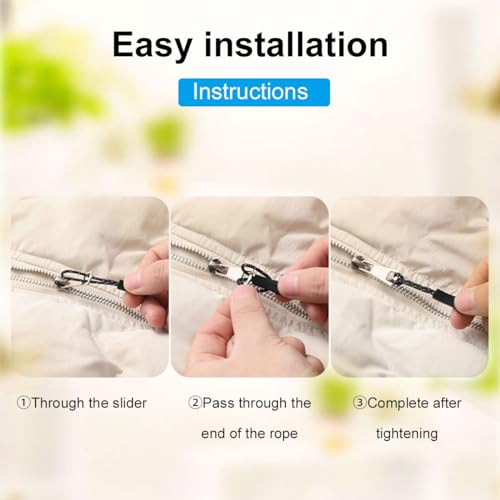 Easy installation

Instructions

①Through the slider

②Pass through the end of the rope

③Complete after tightening