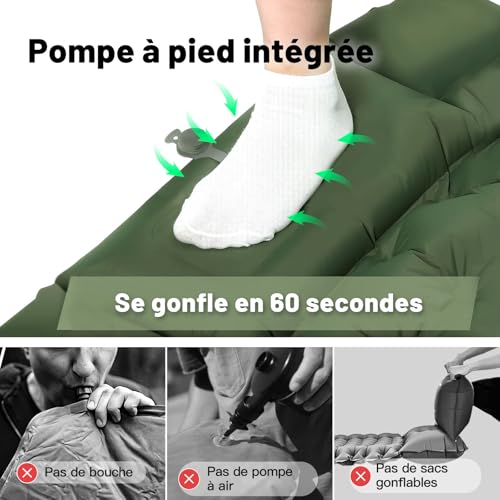 Pompe à pied intégrée

Se gonfle en 60 secondes

Pas de bouche

Pas de pompe à air

Pas de sacs gonflables