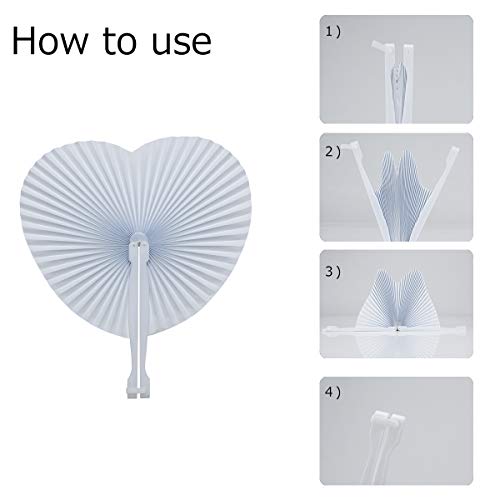 How to use

1）

2）

3）

4）