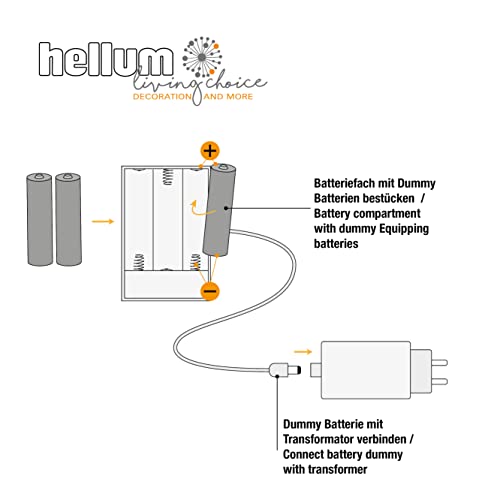 hellum
living choice
DECORATION AND MORE

+

−

Batteriefach mit Dummy Batterien bestücken / Battery compartment with dummy Equipping batteries

Dummy Batterie mit Transformator verbinden / Connect battery dummy with transformer