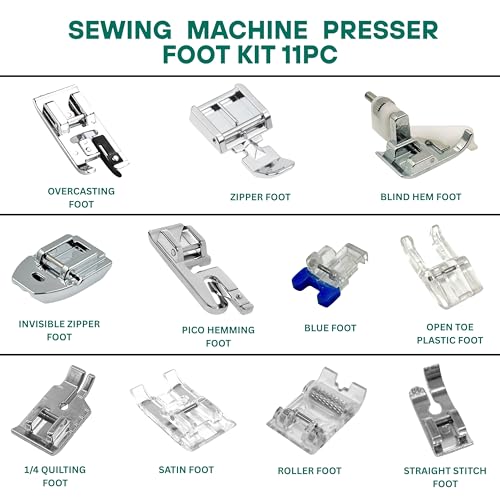 SEWING MACHINE PRESSER FOOT KIT 11PC

OVERCASTING FOOT

ZIPPER FOOT

BLIND HEM FOOT

INVISIBLE ZIPPER FOOT

PICO HEMMING FOOT

BLUE FOOT

OPEN TOE PLASTIC FOOT

1/4 QUILTING FOOT

SATIN FOOT

ROLLER FOOT

STRAIGHT STITCH FOOT