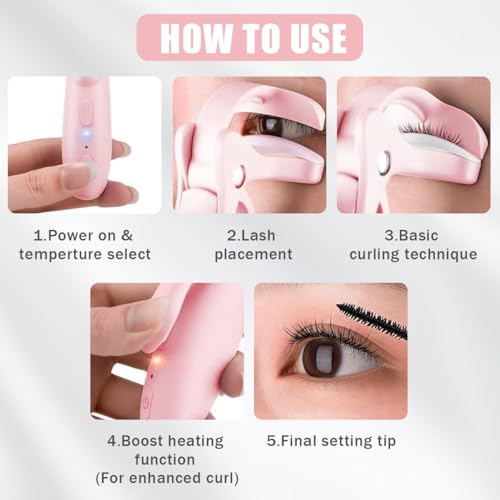 HOW TO USE

1.Power on & temperture select

2.Lash placement

3.Basic curling technique

4.Boost heating function (For enhanced curl)

5.Final setting tip