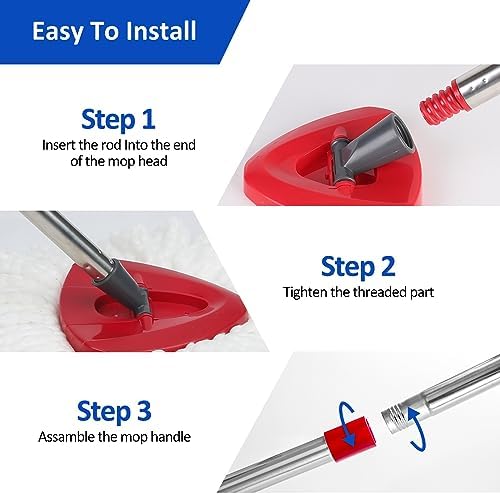 Easy To Install

Step 1
Insert the rod Into the end of the mop head

Step 2
Tighten the threaded part

Step 3
Assamble the mop handle